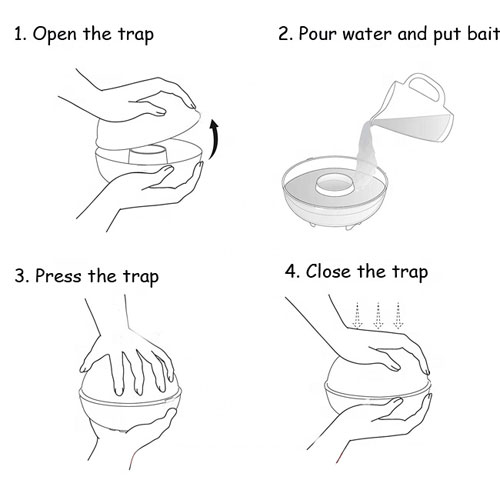 1. Open the trap

2. Pour water and put bait

3. Press the trap

4. Close the trap